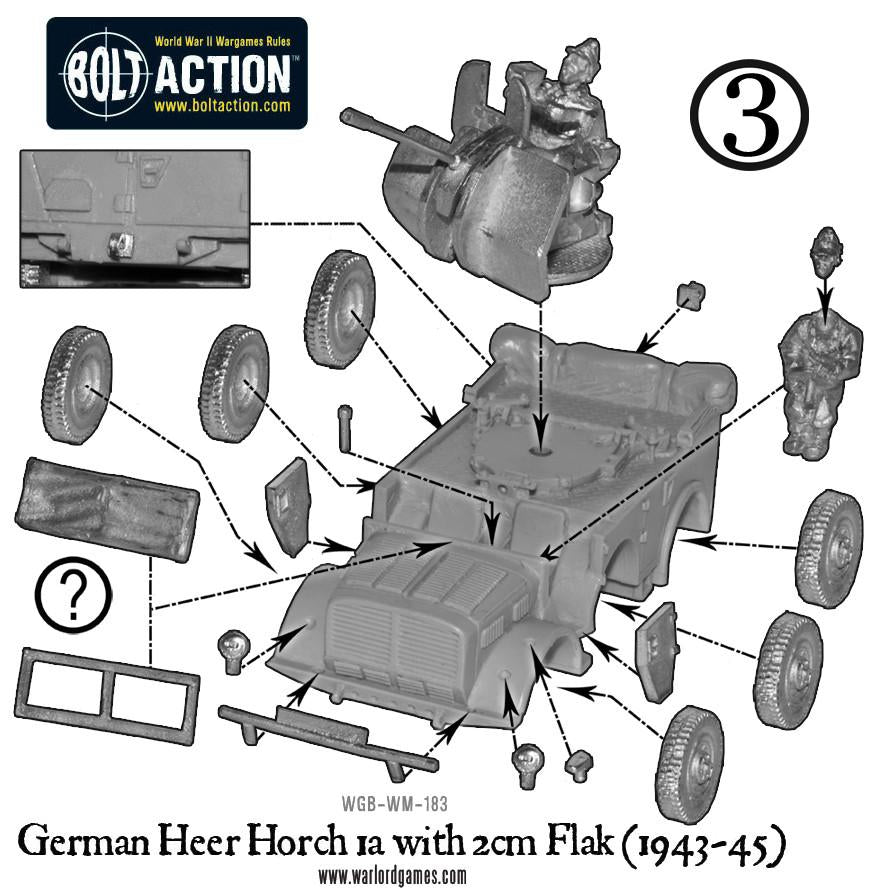 World War II Wargames Rules
BOLT ACTION
www.boltaction.com

③

?

WGB-WM-183

German Heer Horch 1a with 2cm Flak (1943-45)

www.warlordgames.com